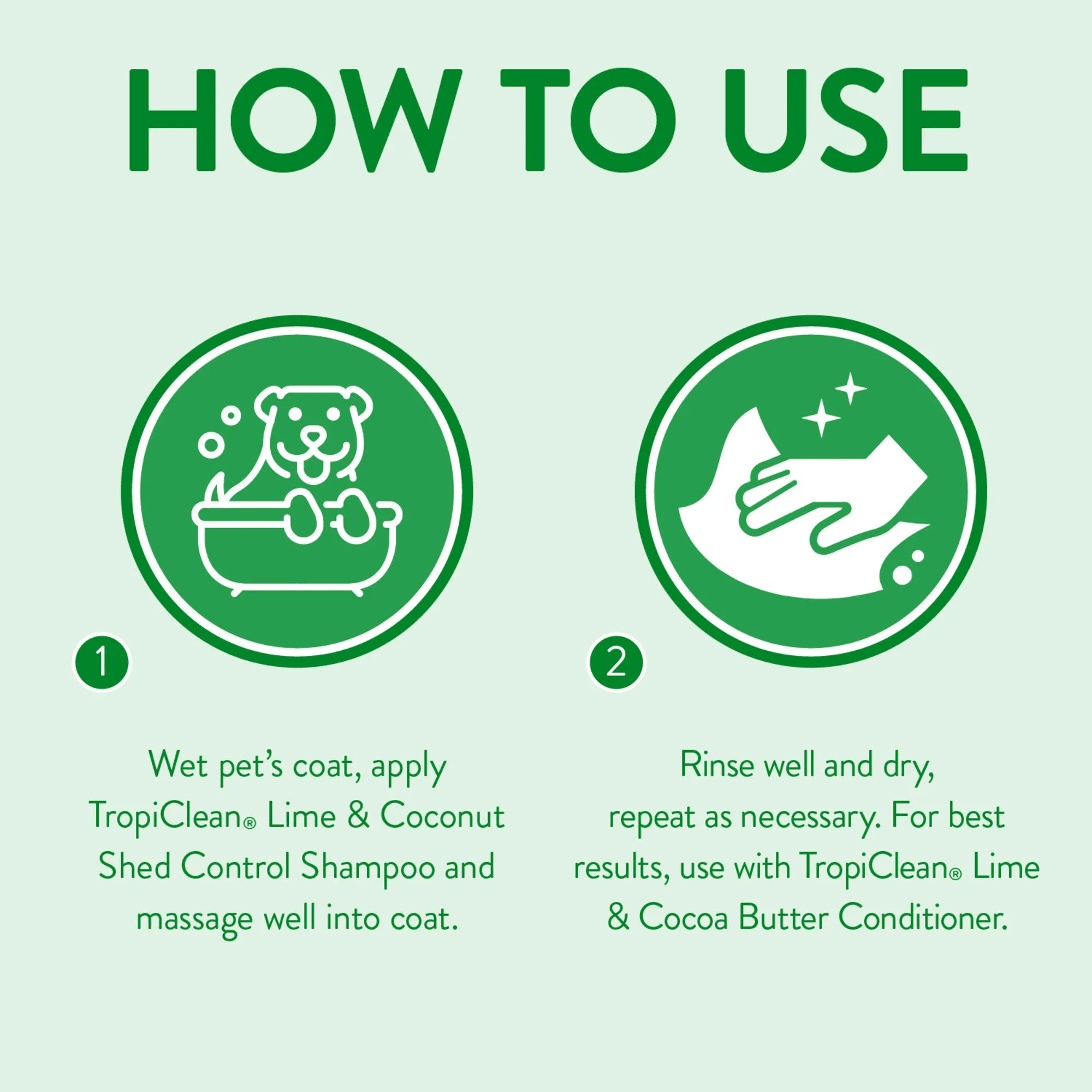 HOW TO USE

1

Wet pet's coat, apply TropiClean® Lime & Coconut Shed Control Shampoo and massage well into coat.

2

Rinse well and dry, repeat as necessary. For best results, use with TropiClean® Lime & Cocoa Butter Conditioner.